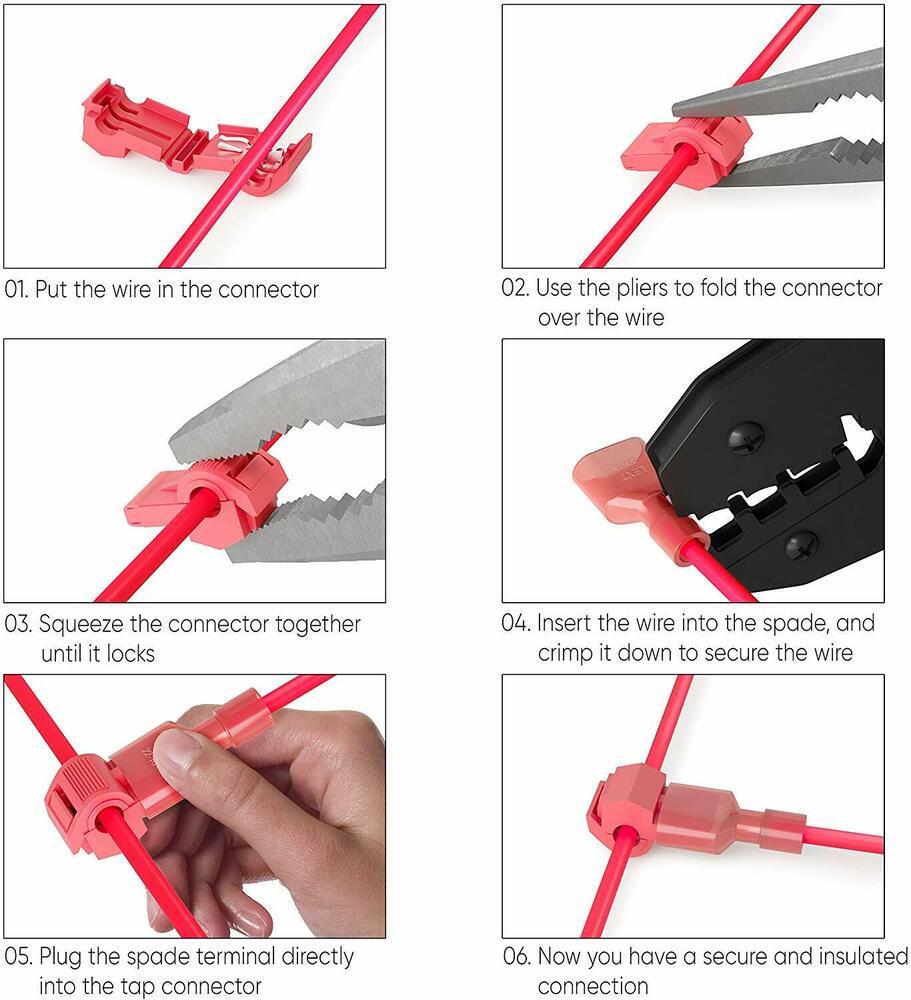 01. Put the wire in the connector

02. Use the pliers to fold the connector over the wire

03. Squeeze the connector together until it locks

04. Insert the wire into the spade, and crimp it down to secure the wire

05. Plug the spade terminal directly into the tap connector

06. Now you have a secure and insulated connection