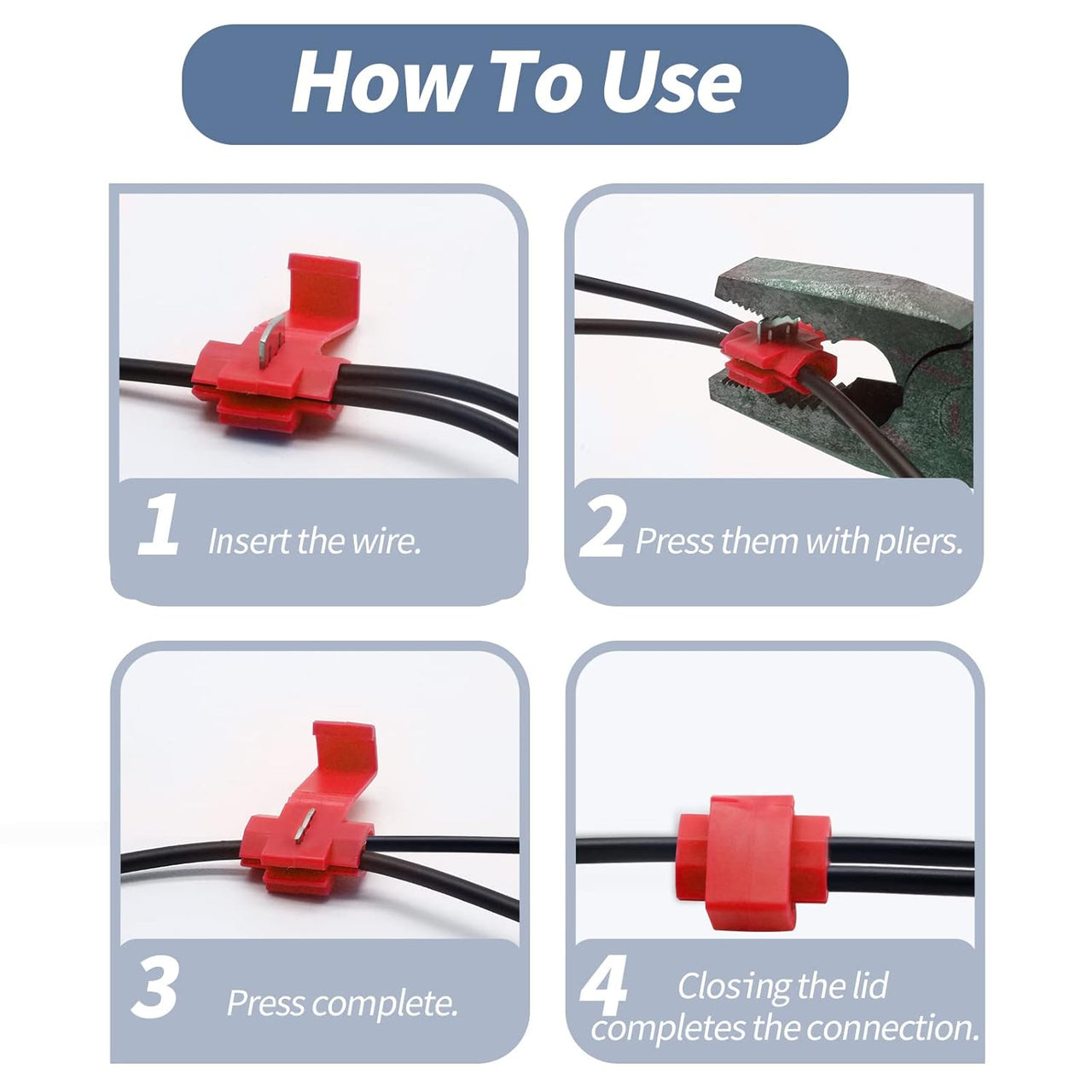 How To Use

1 Insert the wire.

2 Press them with pliers.

3 Press complete.

4 Closing the lid completes the connection.