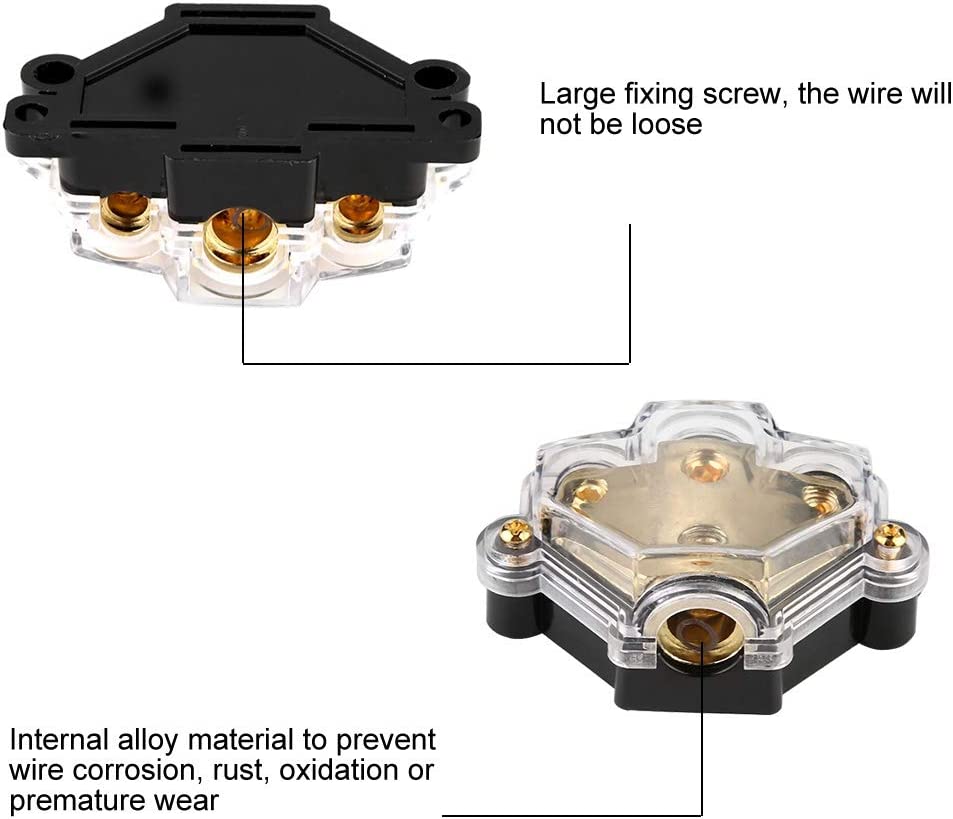 Large fixing screw, the wire will not be loose

Internal alloy material to prevent wire corrosion, rust, oxidation or premature wear