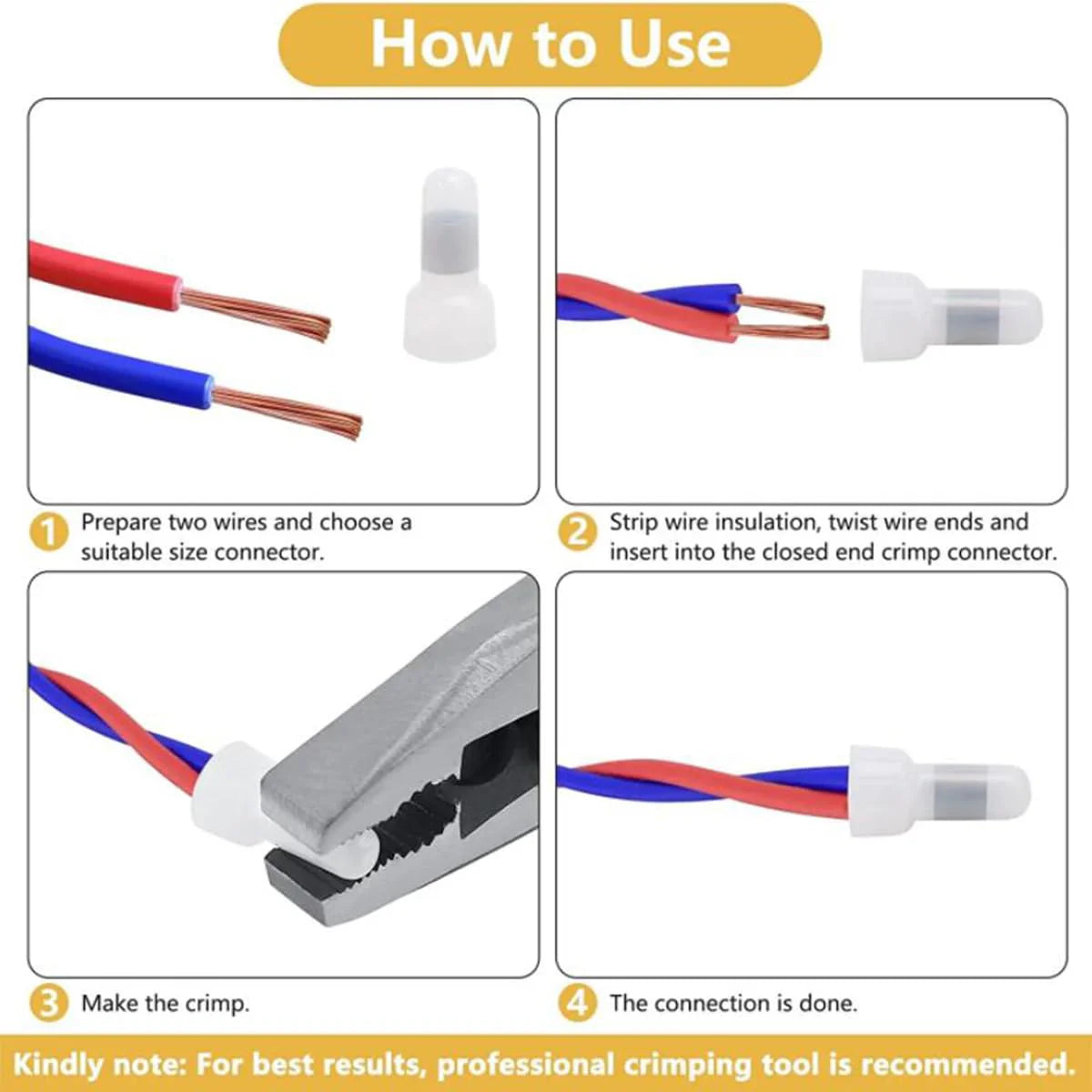 How to Use

1 Prepare two wires and choose a suitable size connector.

2 Strip wire insulation, twist wire ends and insert into the closed end crimp connector.

3 Make the crimp.

4 The connection is done.

Kindly note: For best results, professional crimping tool is recommended.